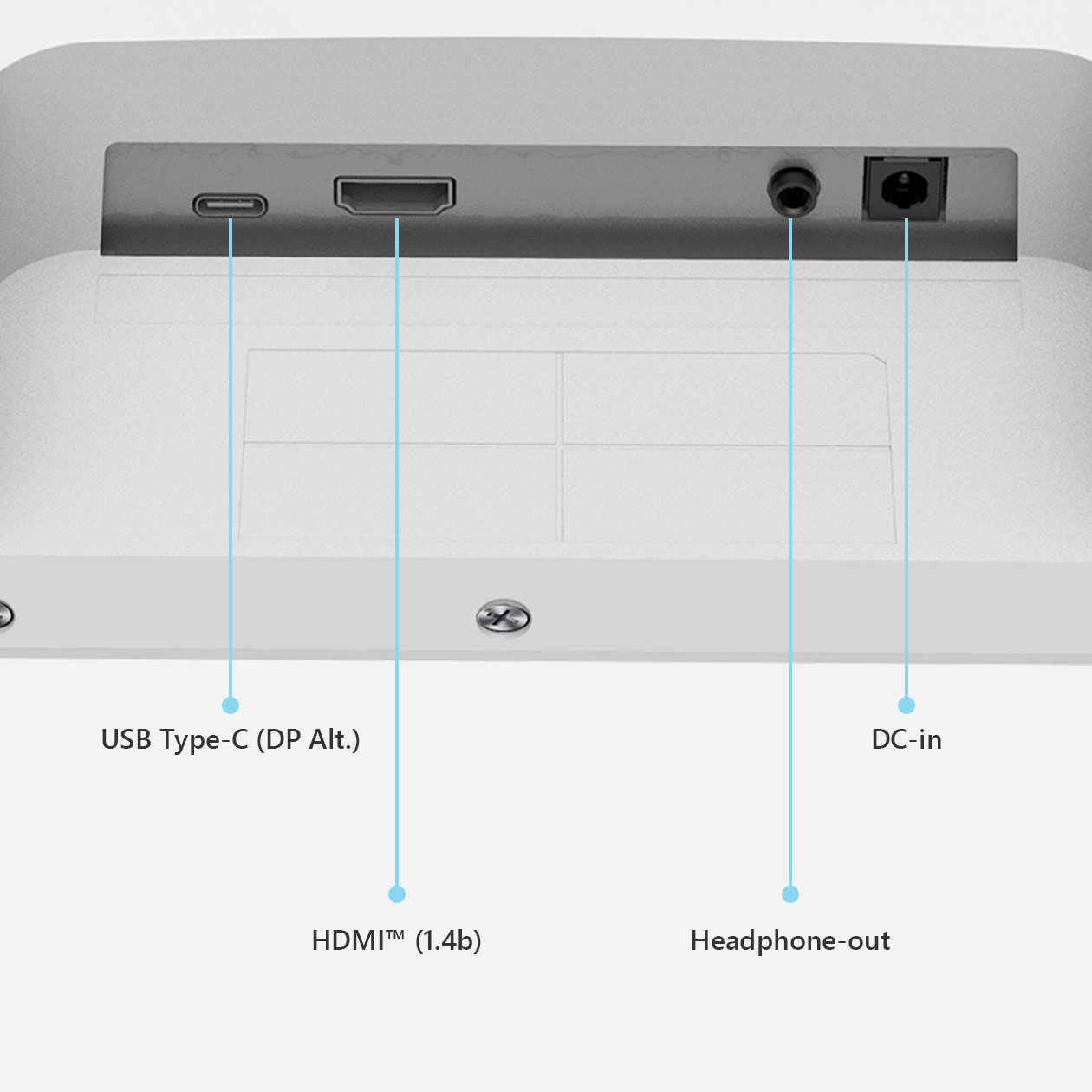 USB Type-C (DP Alt.)

DC-in

HDMI™ (1.4b)

Headphone-out