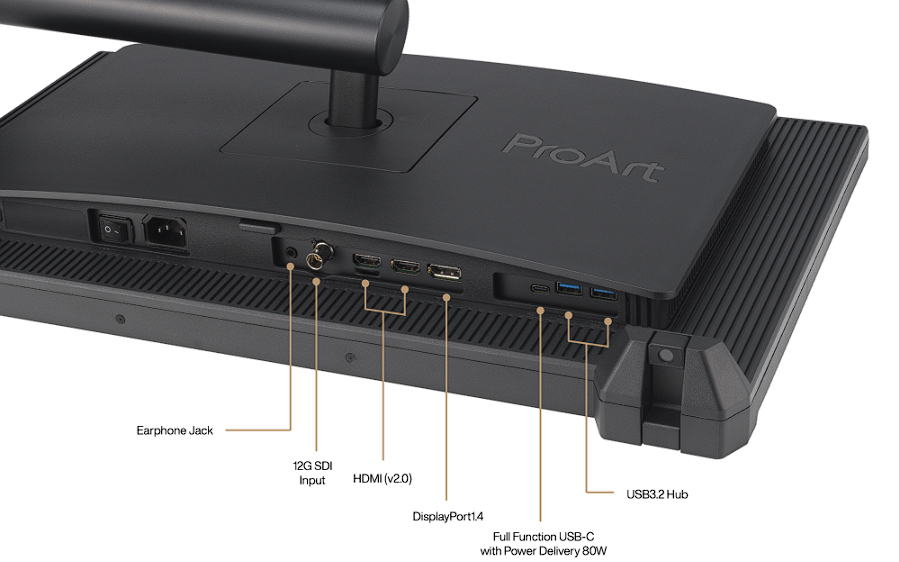 ProArt

Earphone Jack

12G SDI Input

HDMI (v2.0)

DisplayPort1.4

Full Function USB-C with Power Delivery 80W

USB3.2 Hub