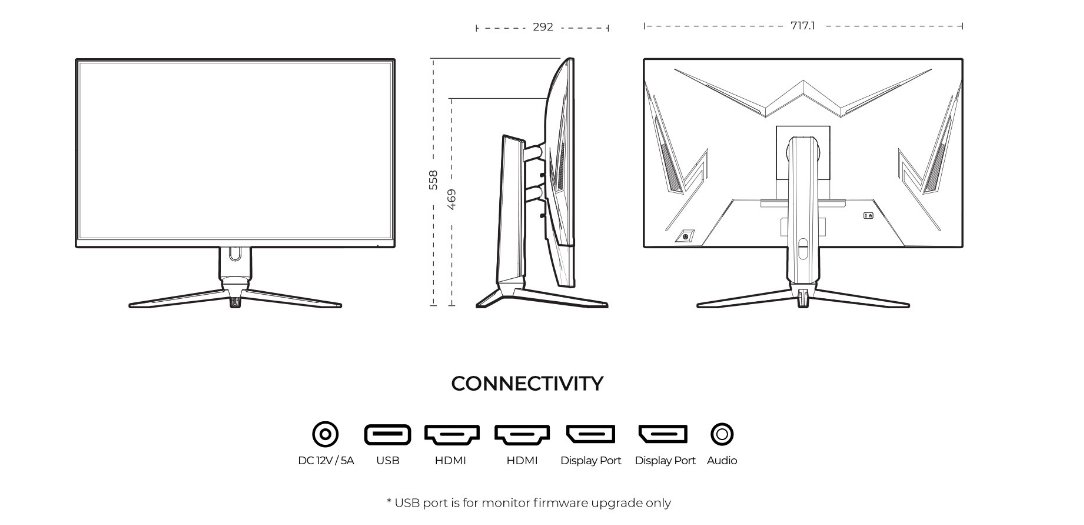 292

717.1

558

469

CONNECTIVITY

DC 12V / 5A USB HDMI HDMI Display Port Display Port Audio

* USB port is for monitor firmware upgrade only